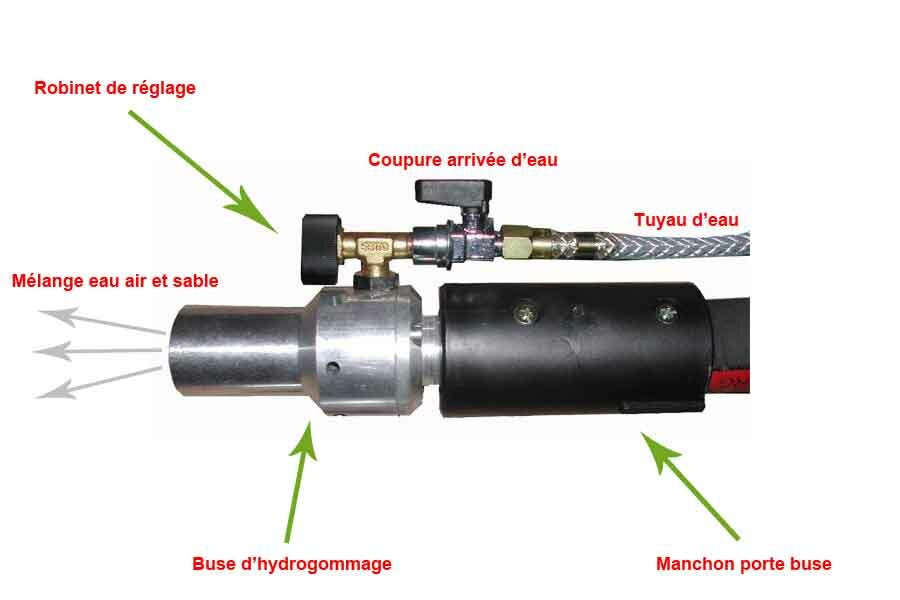 Robinet de réglage

Coupure arrivée d'eau

Tuyau d'eau

Mélange eau air et sable

Buse d'hydrogommage

Manchon porte buse